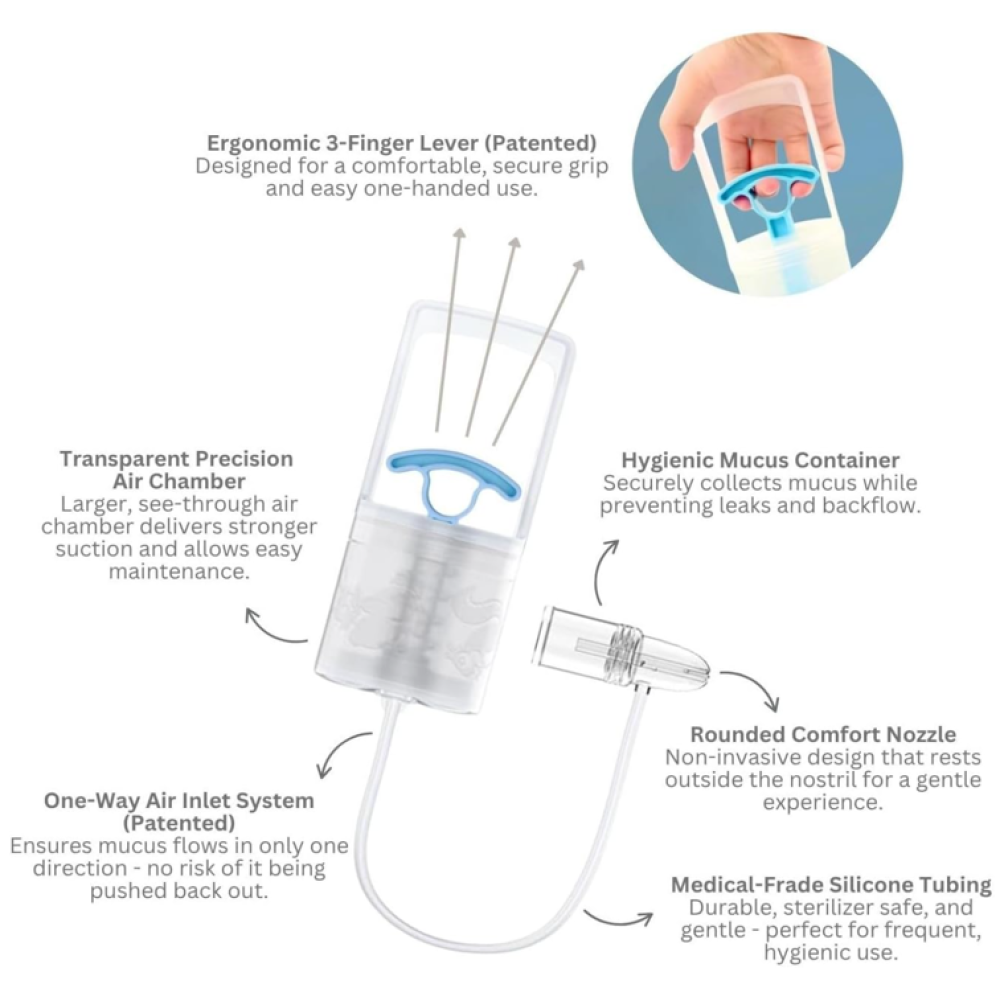 Ergonomic 3-Finger Lever (Patented)
Designed for a comfortable, secure grip and easy one-handed use.

Transparent Precision Air Chamber
Larger, see-through air chamber delivers stronger suction and allows easy maintenance.

Hygienic Mucus Container
Securely collects mucus while preventing leaks and backflow.

Rounded Comfort Nozzle
Non-invasive design that rests outside the nostril for a gentle experience.

One-Way Air Inlet System (Patented)
Ensures mucus flows in only one direction - no risk of it being pushed back out.

Medical-Frade Silicone Tubing
Durable, sterilizer safe, and gentle - perfect for frequent, hygienic use.